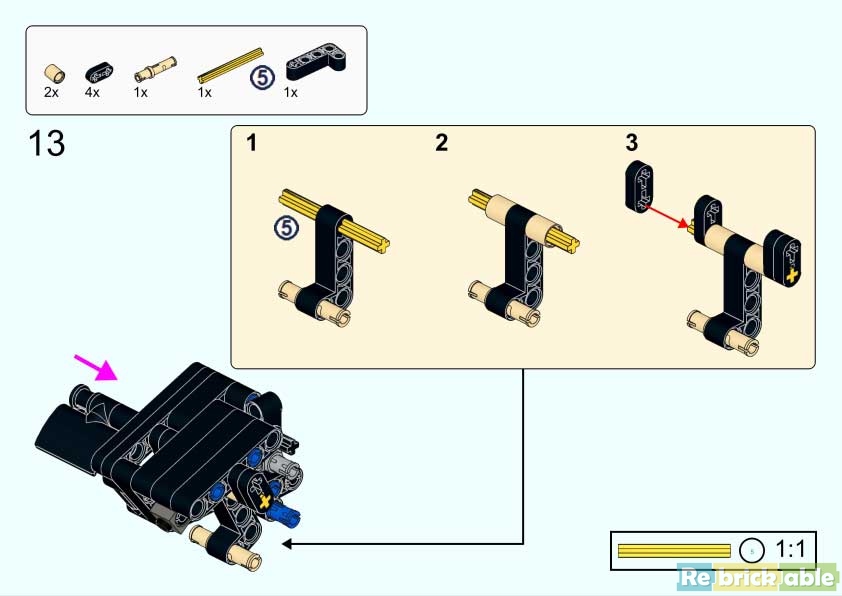 2x 4x 1x 1x 5 1x

13

1
5

2

3

5 1:1

Rebrickable