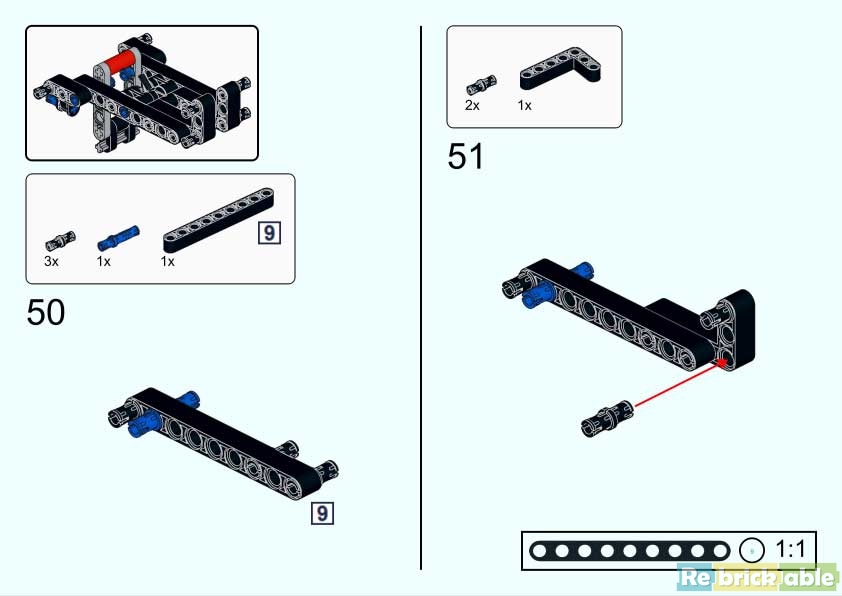 3x 1x 1x 9

50

9

2x 1x

51

1:1

Rebrickable