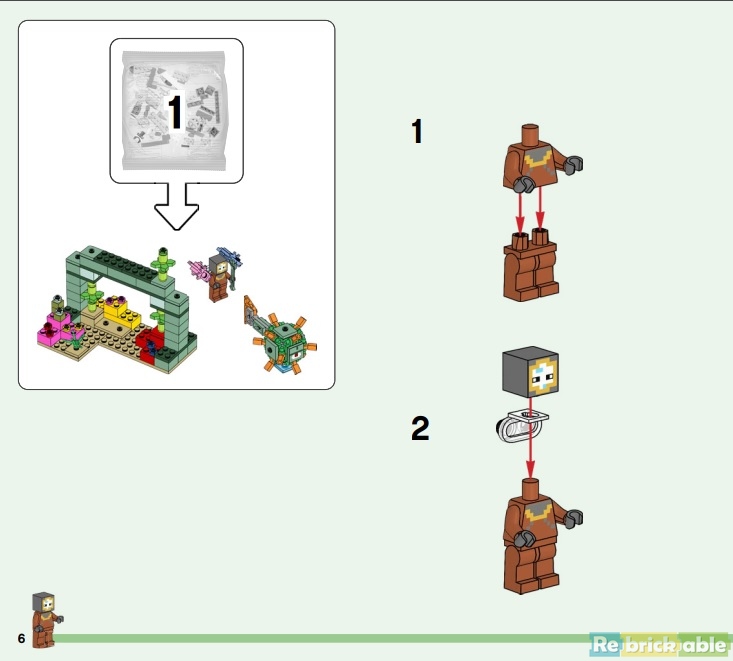 1

1

2

6

Rebrickable