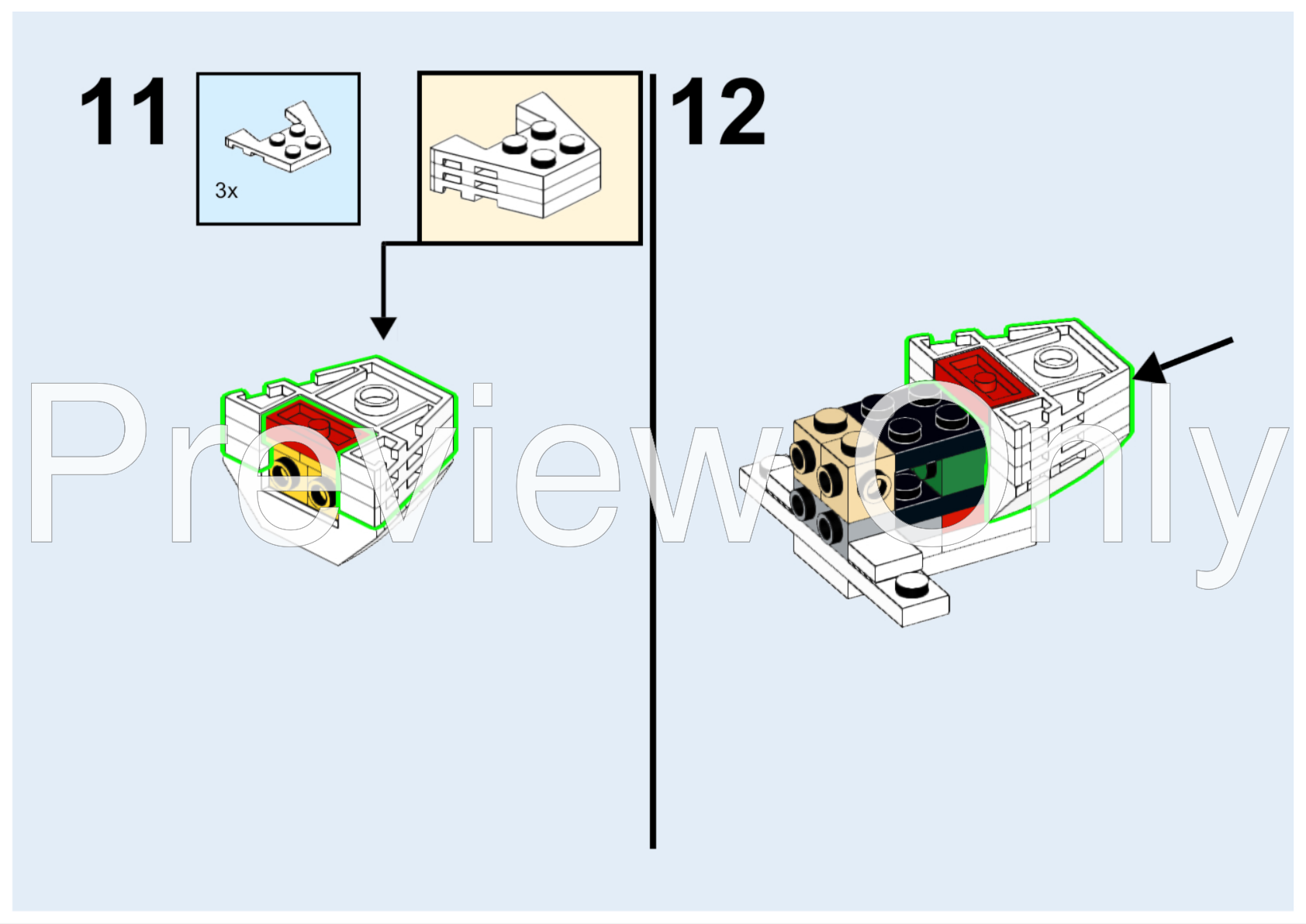 11

3x

12

Preview Only