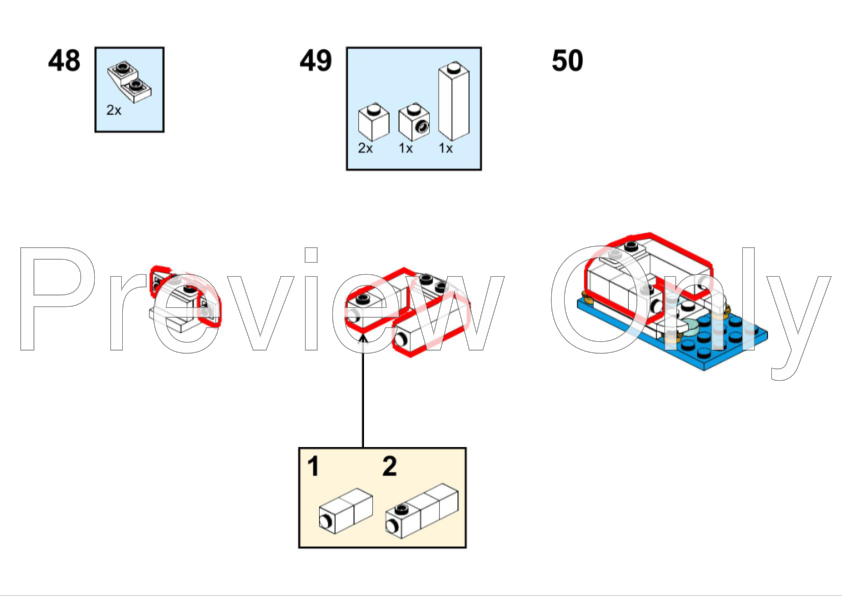 48

2x

49

2x 1x 1x

50

Preview Only

1 2