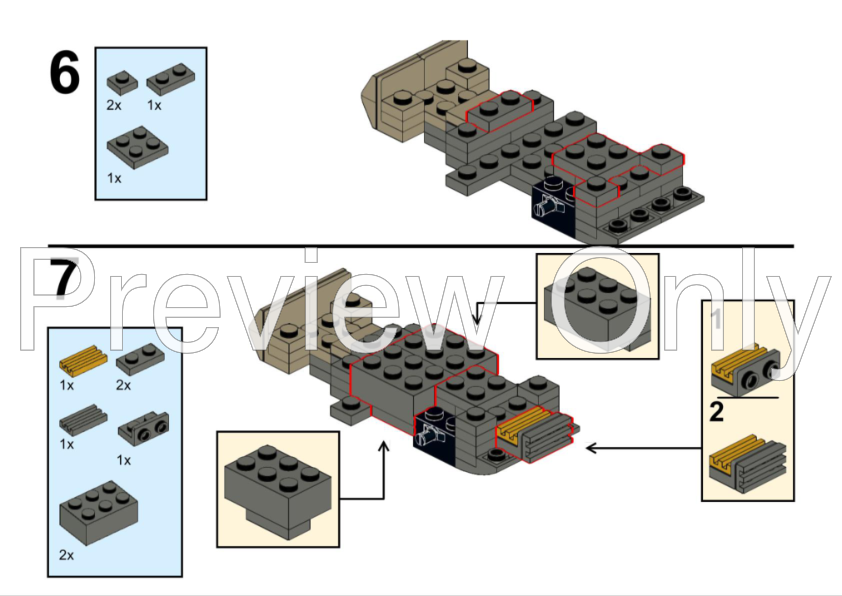 6

2x 1x

1x

7

Preview Only

1x 2x

1x 1x

2x

1

2