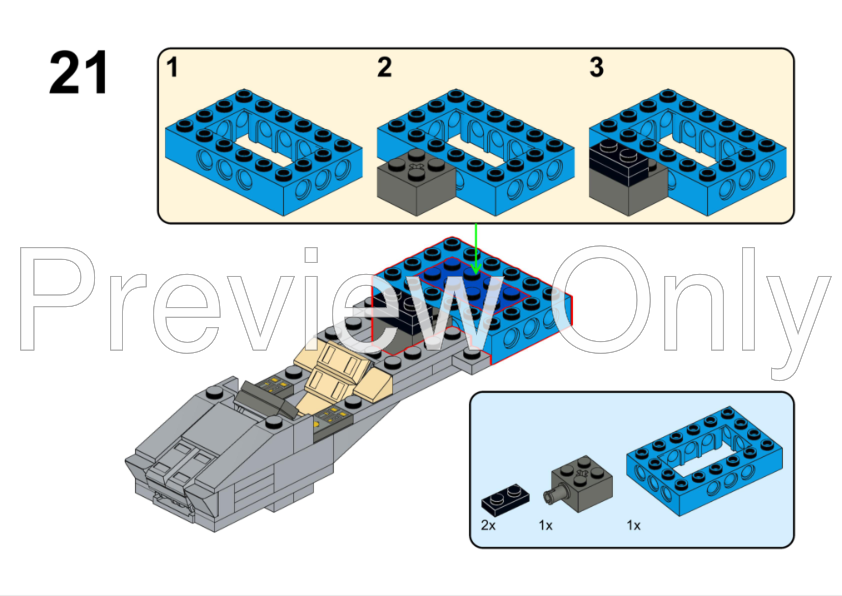 21

1

2

3

Preview Only

2x

1x

1x