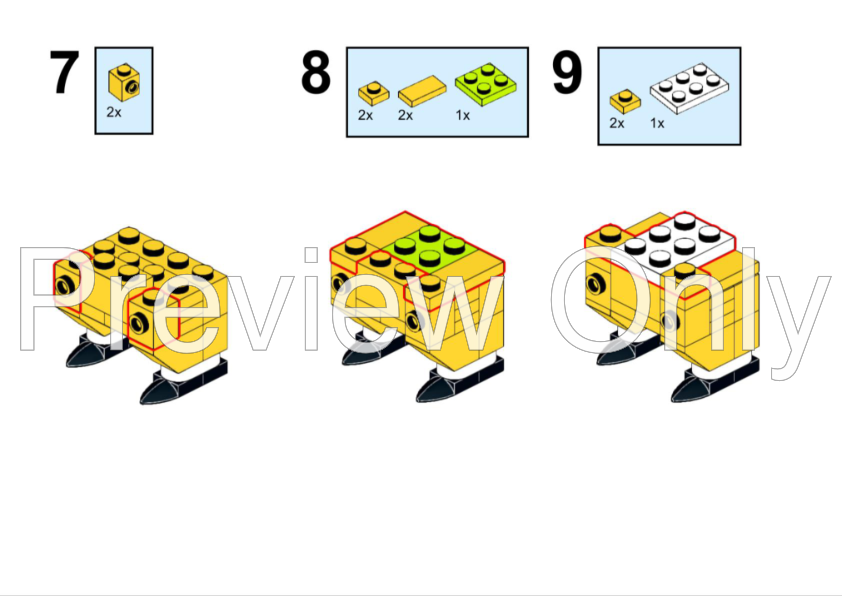 7

2x

8

2x 2x 1x

9

2x 1x

Preview Only