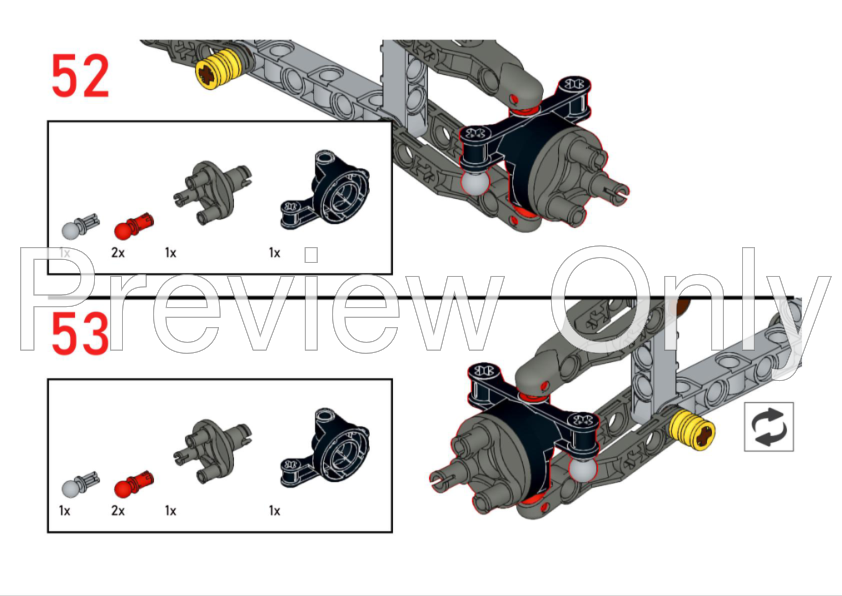 52

1x 2x 1x 1x

Preview Only

53

1x 2x 1x 1x