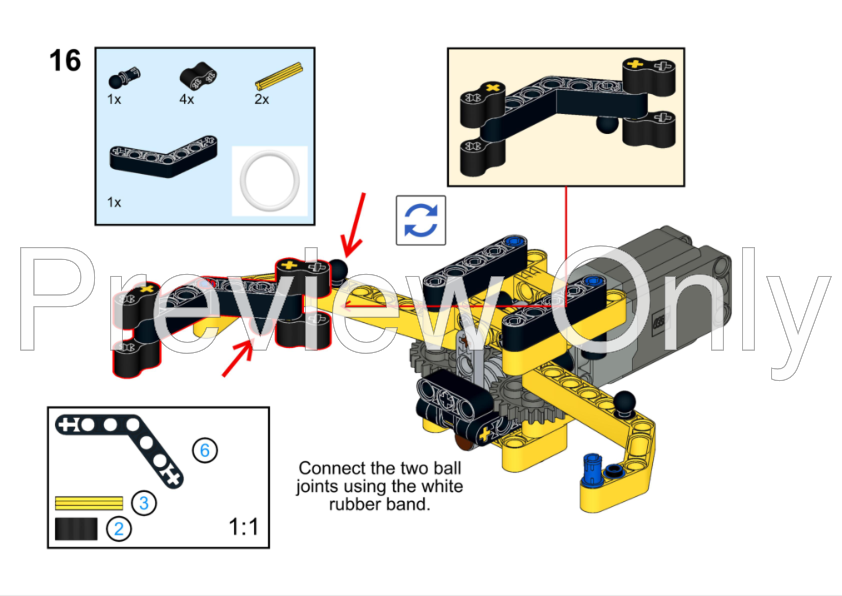 16

1x 4x 2x

1x

Preview Only

6

3

2

1:1

Connect the two ball joints using the white rubber band.