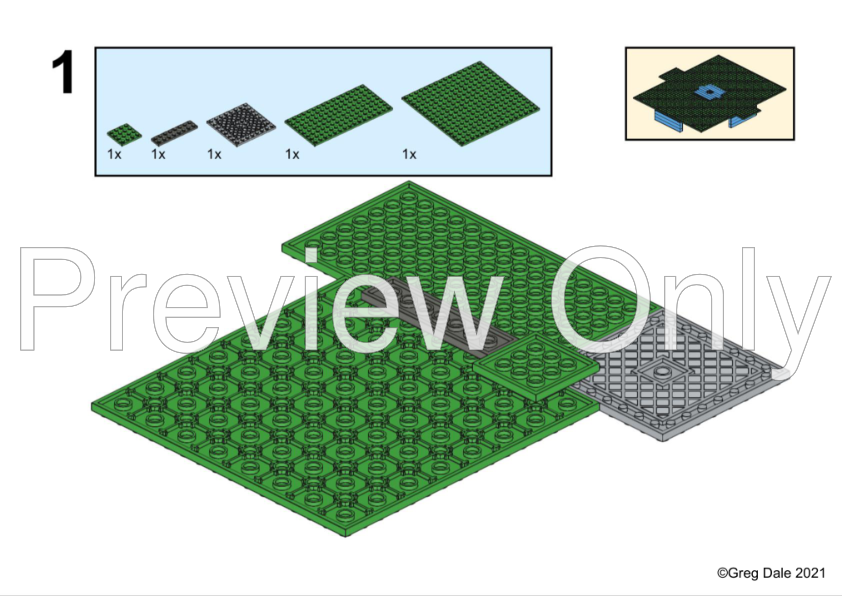 1

1x 1x 1x 1x 1x

Preview Only

©Greg Dale 2021