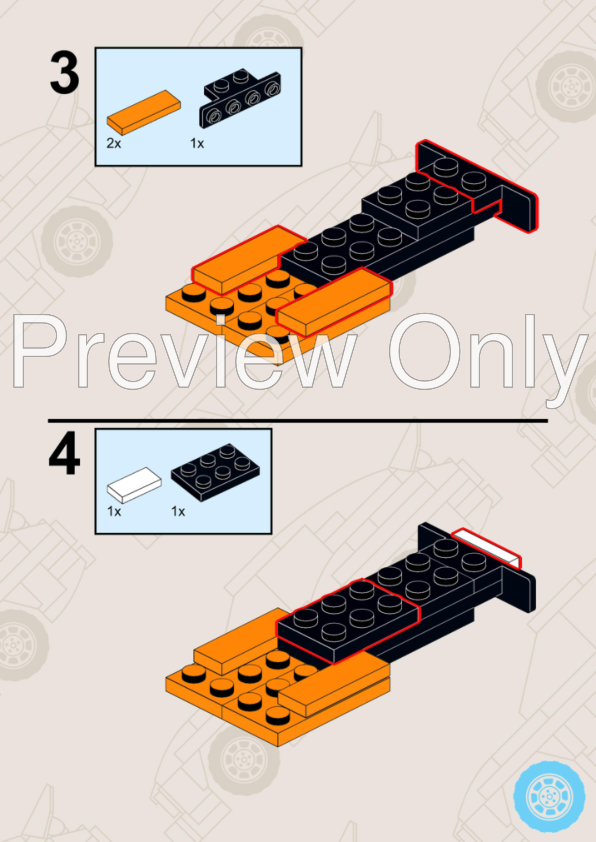 3

2x

1x

Preview Only

4

1x

1x