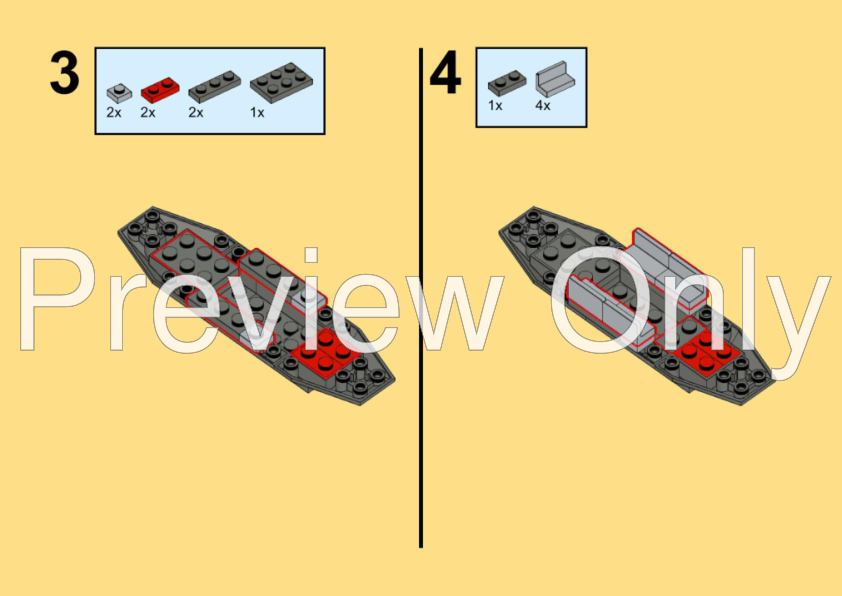 3

2x 2x 2x 1x

4

1x 4x

Preview Only