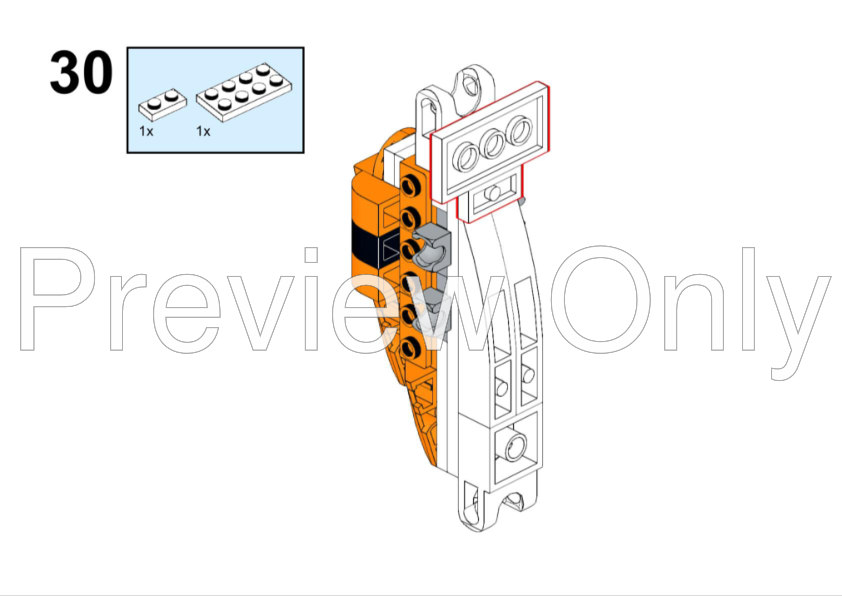 30

1x 1x

Preview Only