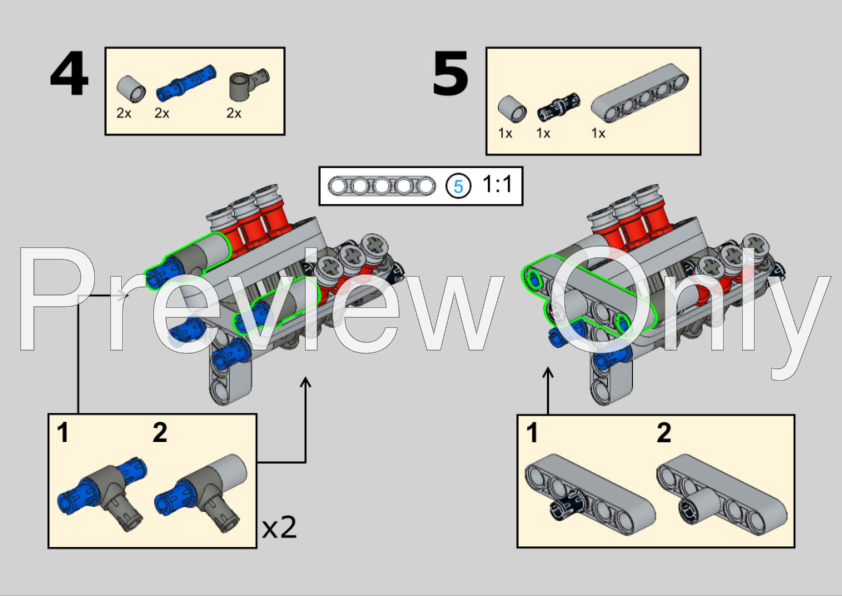 4

2x 2x 2x

5

1x 1x 1x

5 1:1

Preview Only

1 2

x2

1 2