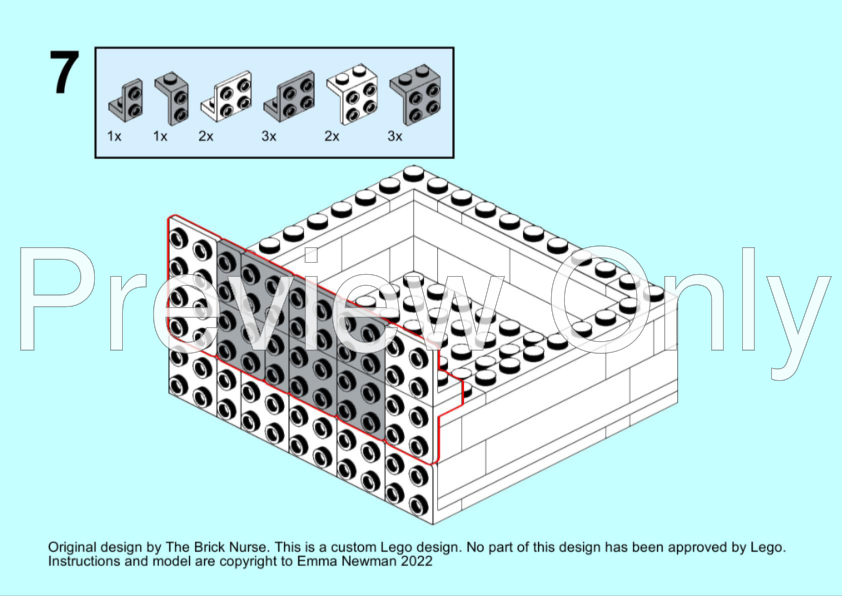 7

1x 1x 2x 3x 2x 3x

Preview Only

Original design by The Brick Nurse. This is a custom Lego design. No part of this design has been approved by Lego. Instructions and model are copyright to Emma Newman 2022