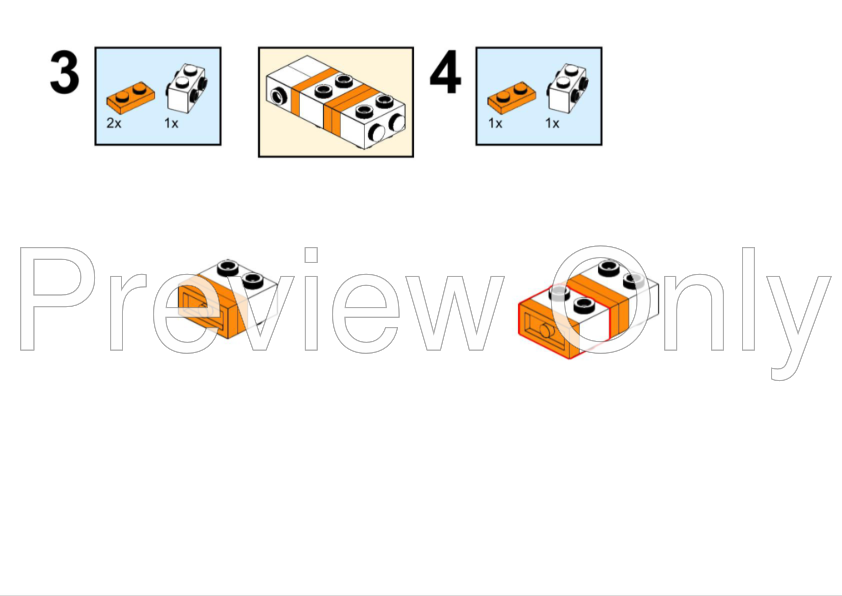 3

2x 1x

4

1x 1x

Preview Only