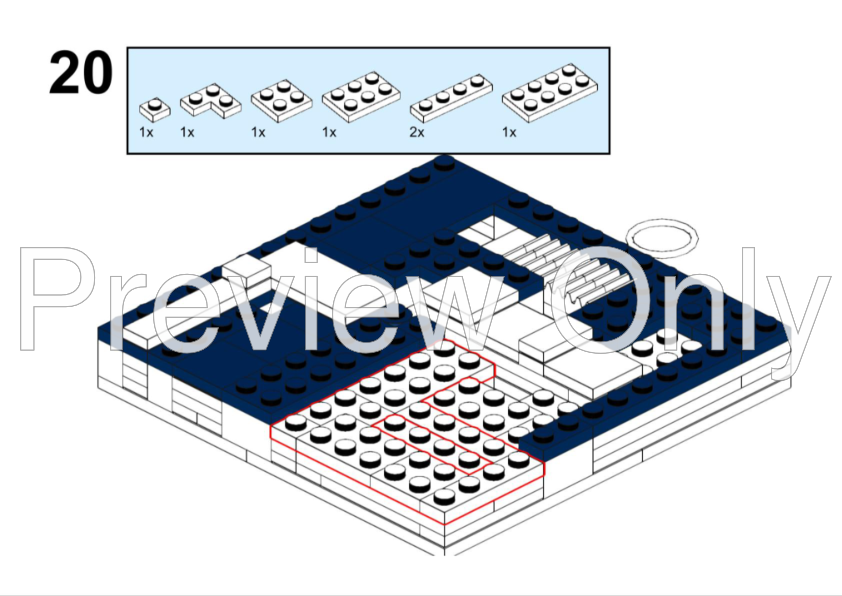 20

1x 1x 1x 1x 2x 1x

Preview Only