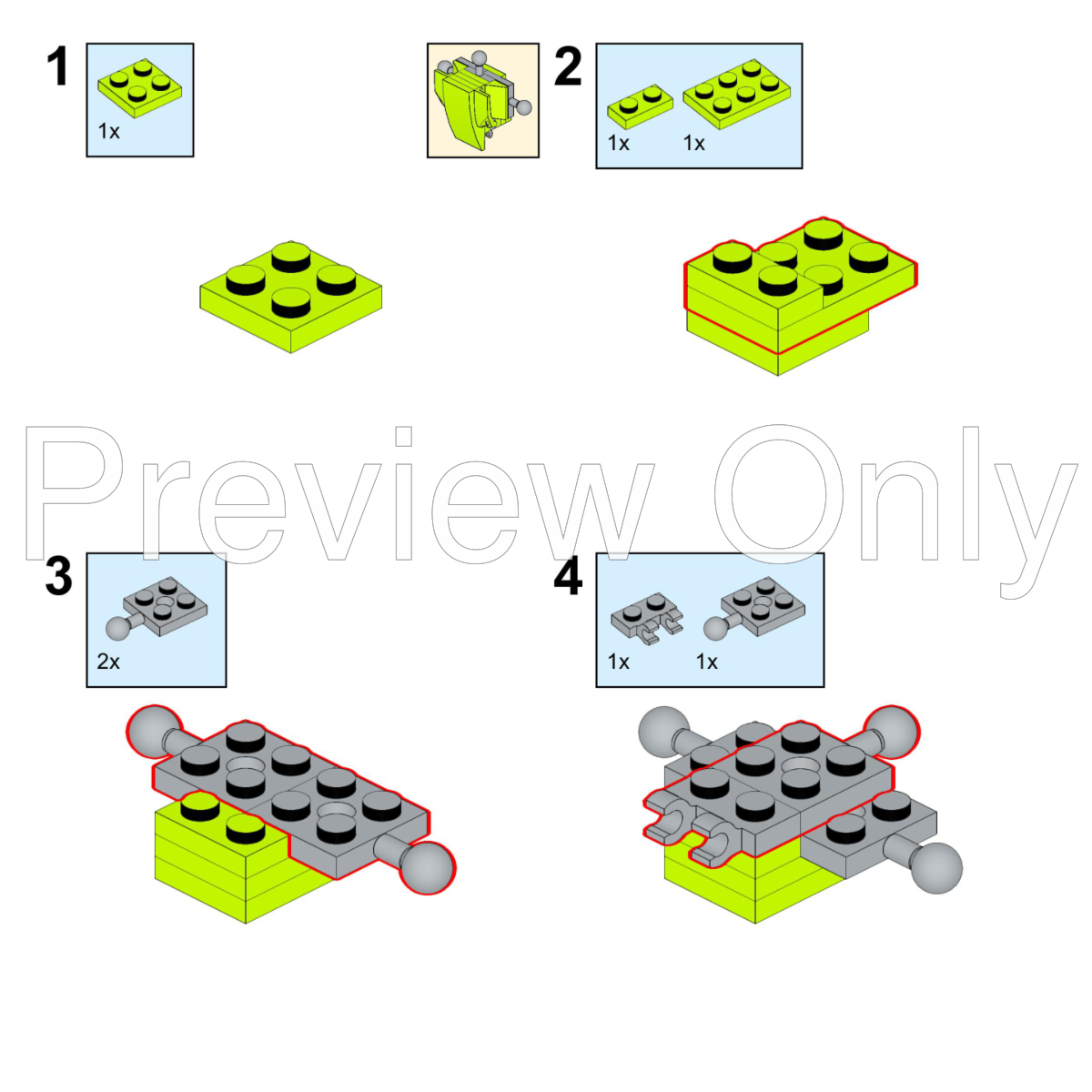 1

1x

2

1x 1x

Preview Only

3

2x

4

1x 1x