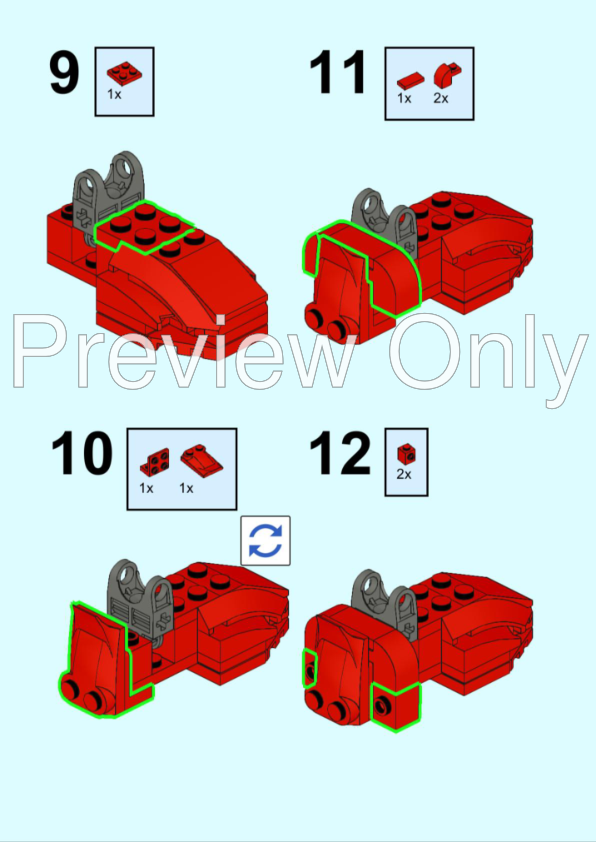 9

1x

11

1x 2x

Preview Only

10

1x 1x

12

2x