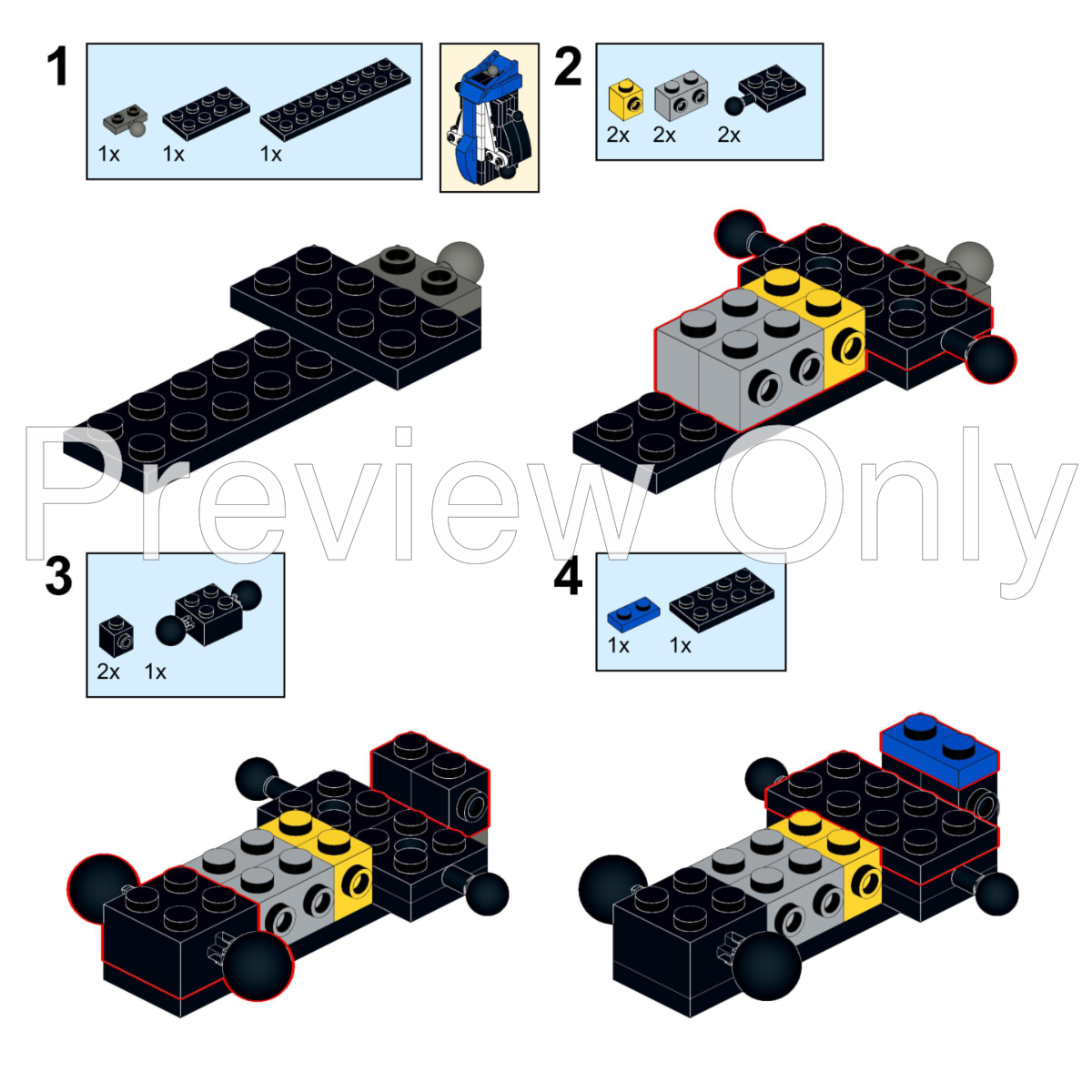 1

1x 1x 1x

2

2x 2x 2x

Preview Only

3

2x 1x

4

1x 1x