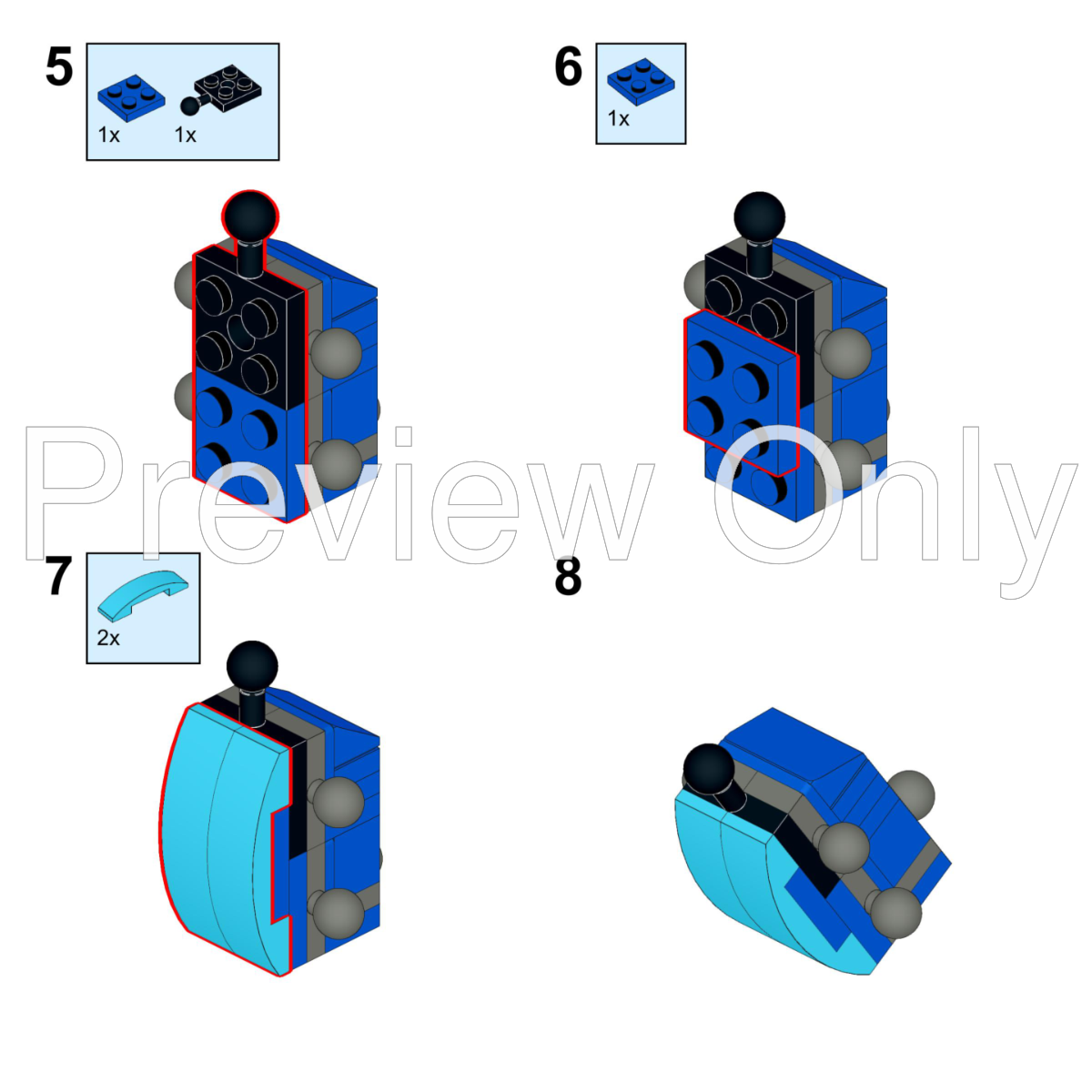 5

1x 1x

6

1x

Preview Only

7

2x

8