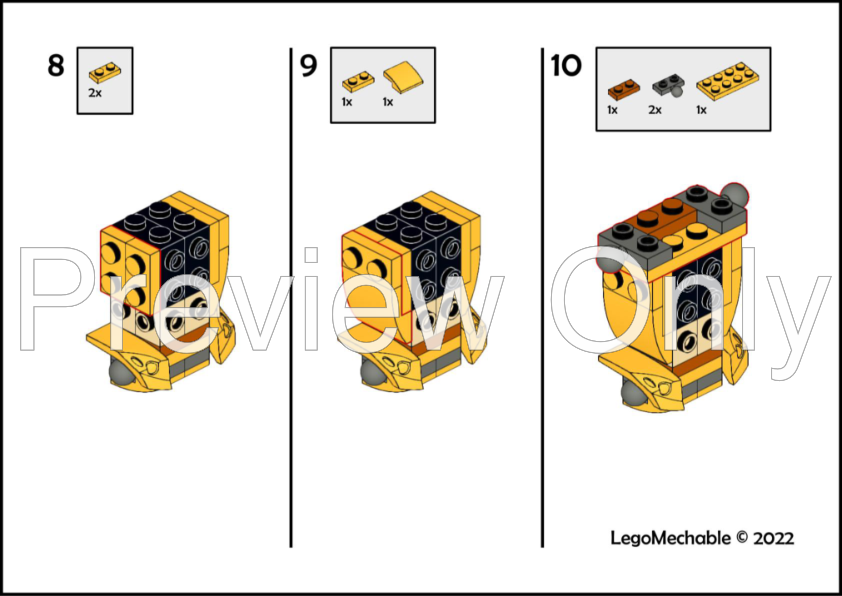 8
2x

9
1x 1x

10
1x 2x 1x

Preview Only

LegoMechable © 2022