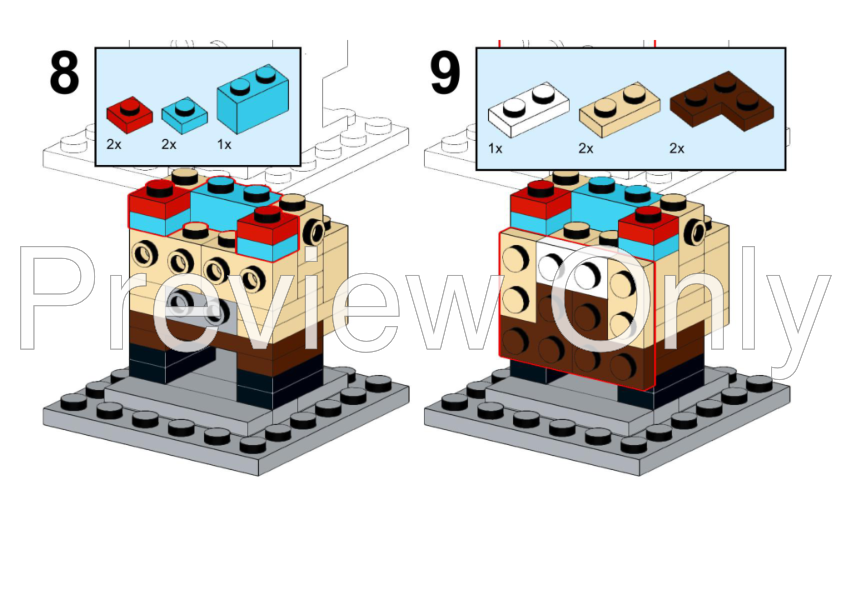 8

2x 2x 1x

9

1x 2x 2x

Preview Only