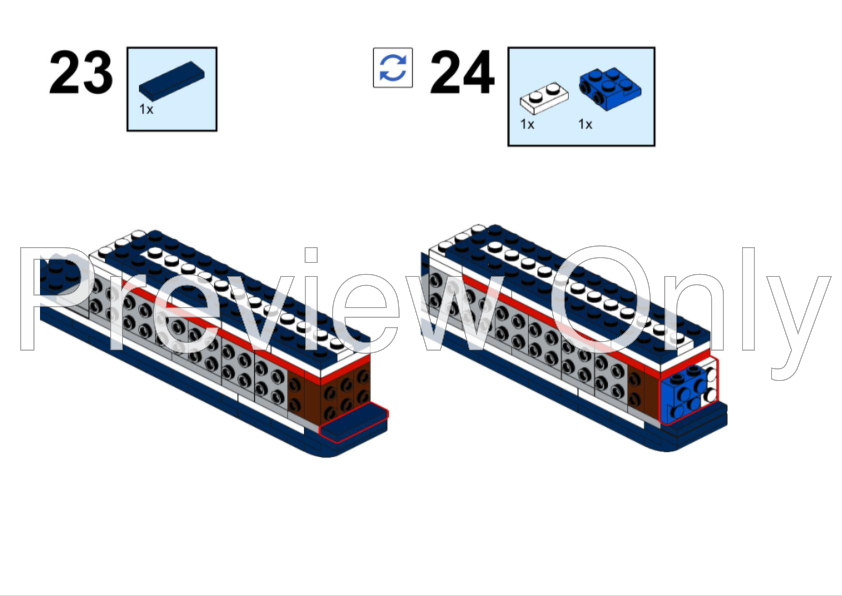 23

1x

24

1x

1x

Preview Only