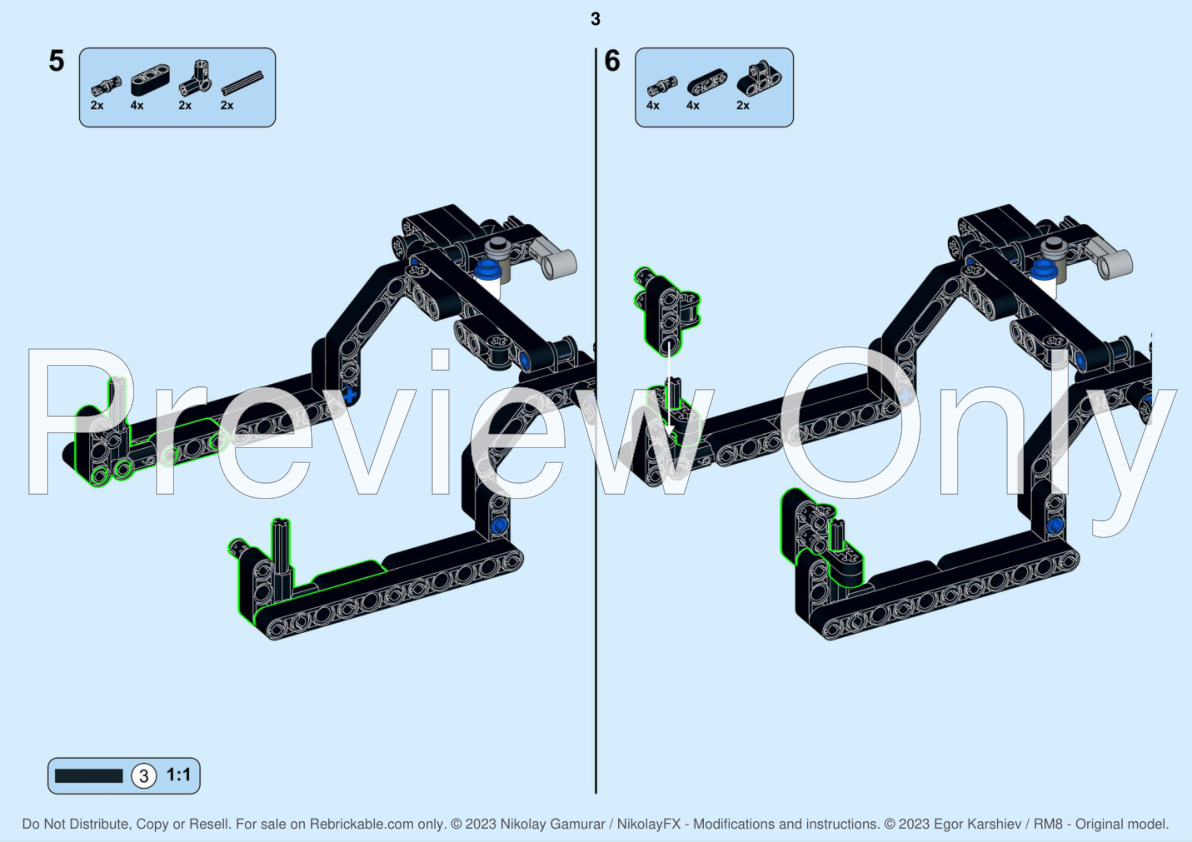 3

5

2x 4x 2x 2x

6

4x 4x 2x

Preview Only

3 1:1

Do Not Distribute, Copy or Resell. For sale on Rebrickable.com only. © 2023 Nikolay Gamurar / NikolayFX - Modifications and instructions. © 2023 Egor Karshiev / RM8 - Original model.