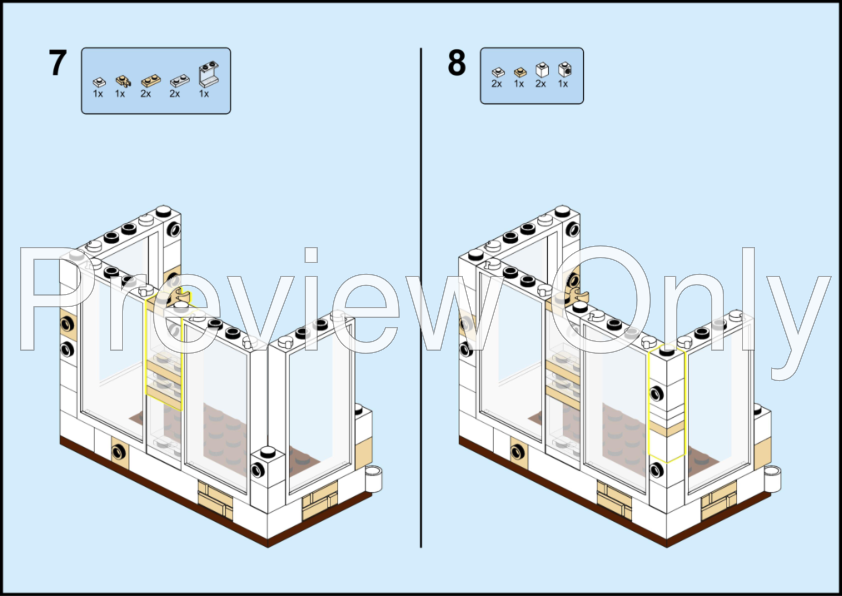 7

1x 1x 2x 2x 1x

8

2x 1x 2x 1x

Preview Only