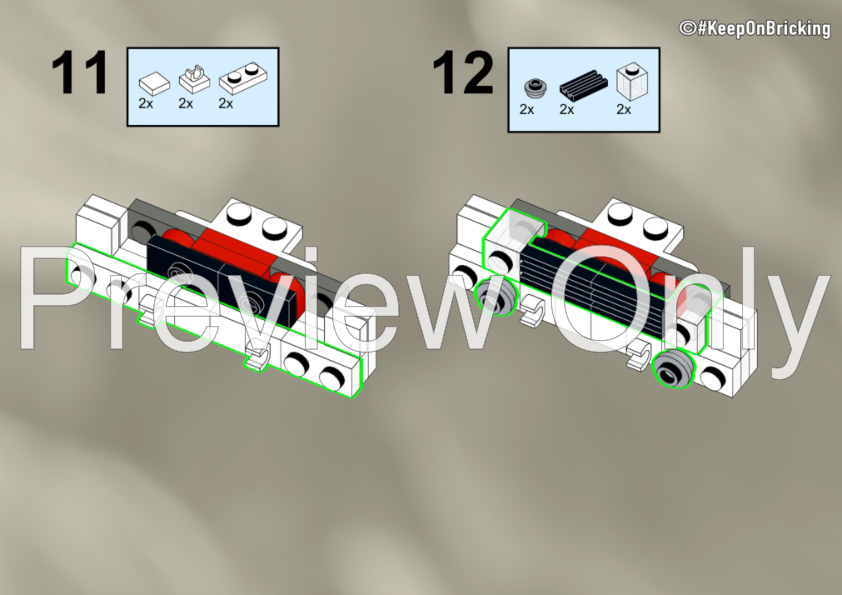 ©#KeepOnBricking

11
2x 2x 2x

12
2x 2x 2x

Preview Only