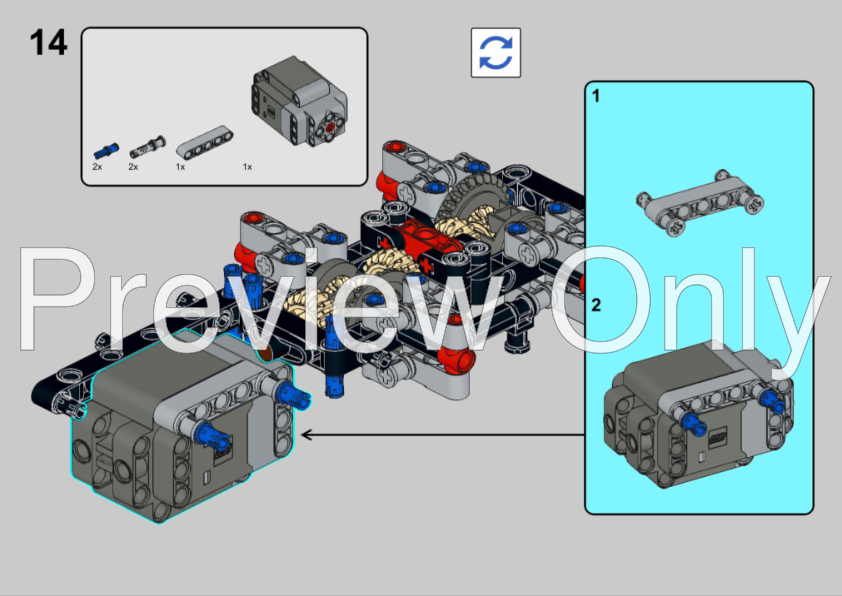 14

2x 2x 1x 1x

1

2

Preview Only