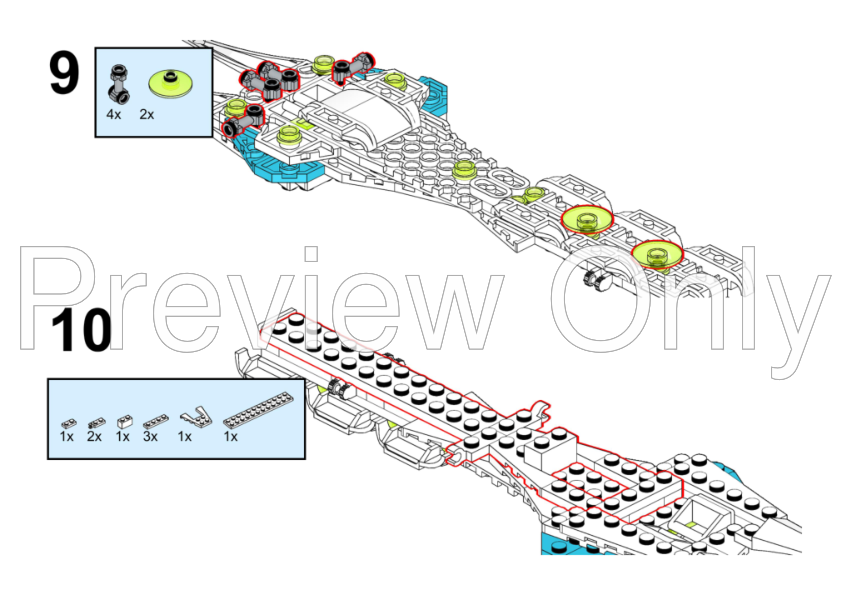 9

4x 2x

Preview Only

10

1x 2x 1x 3x 1x 1x