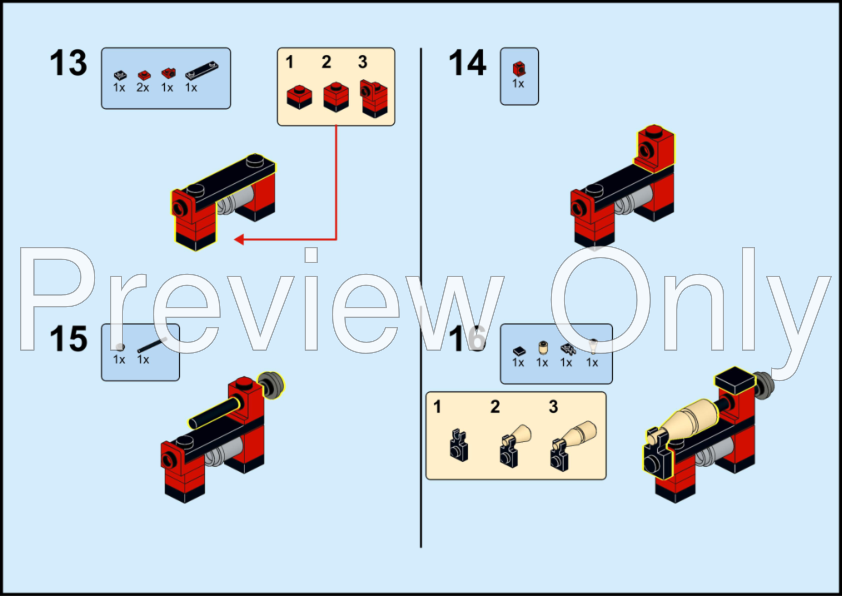 13
1x 2x 1x 1x
1 2 3

14
1x

Preview Only

15
1x 1x

16
1x 1x 1x 1x
1 2 3