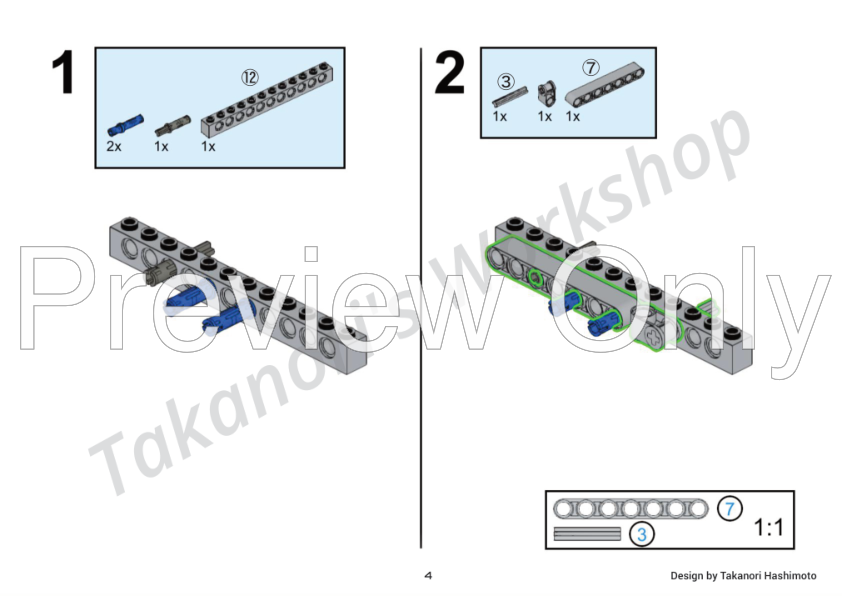 1

⑫

2x 1x 1x

2

③ ⑦

1x 1x 1x

Preview Only

Takanori's Workshop

⑦

③

1:1

4

Design by Takanori Hashimoto