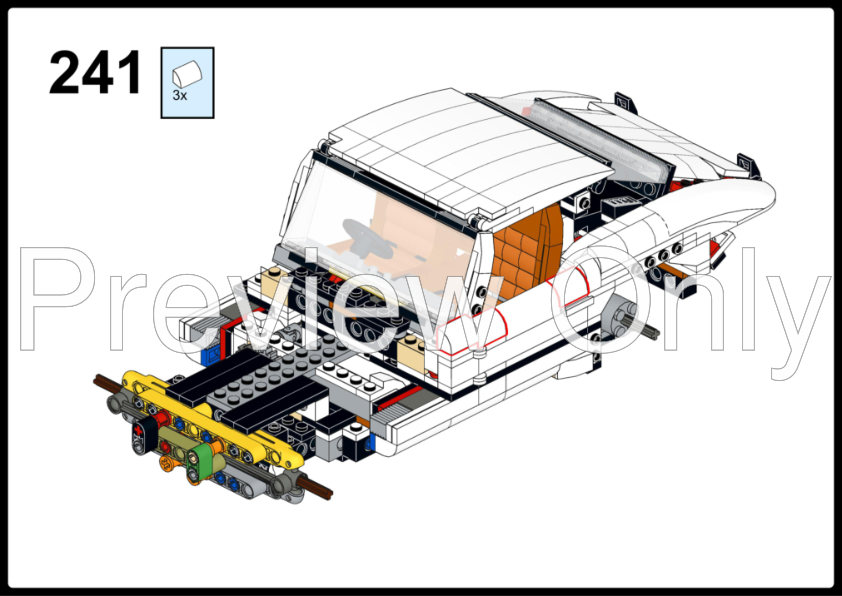 241

3x

Preview Only