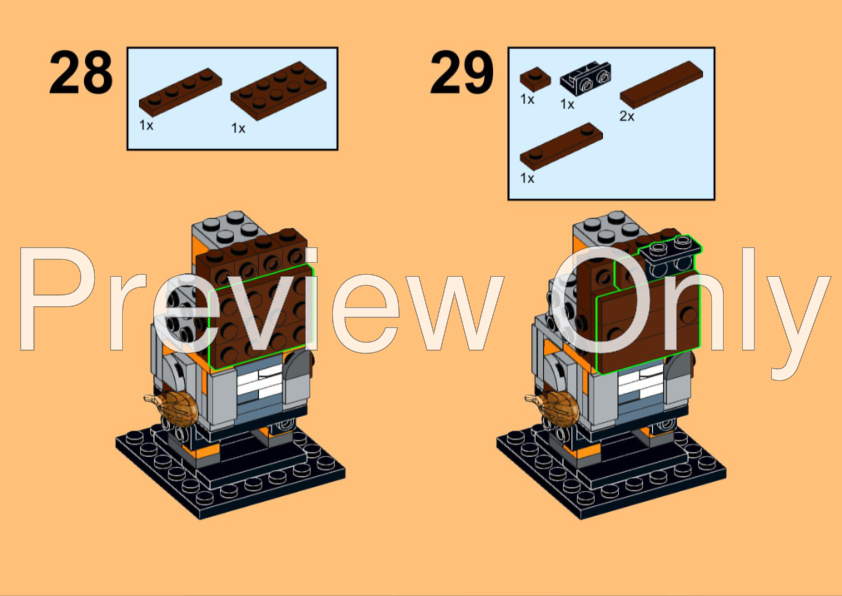 28

1x 1x

29

1x 1x 2x

1x

Preview Only