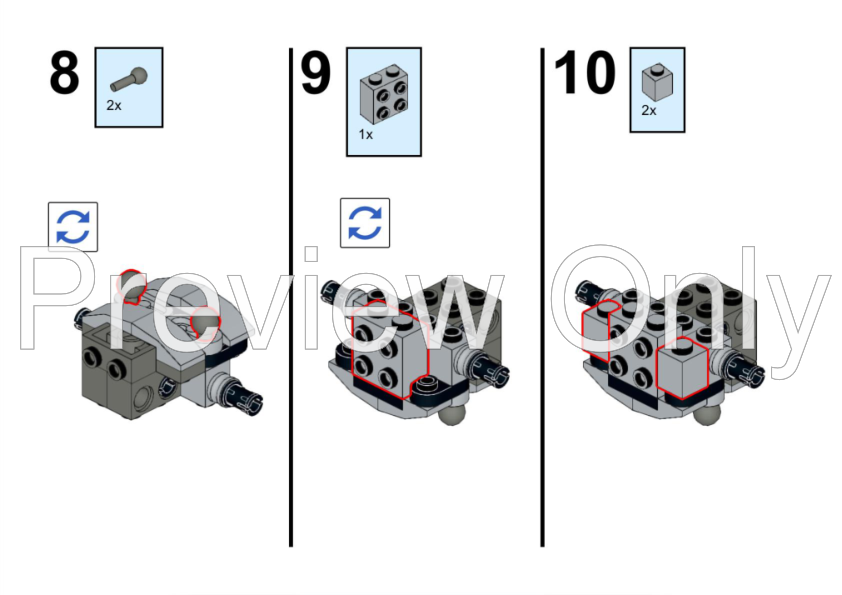 8

2x

9

1x

10

2x

Preview Only