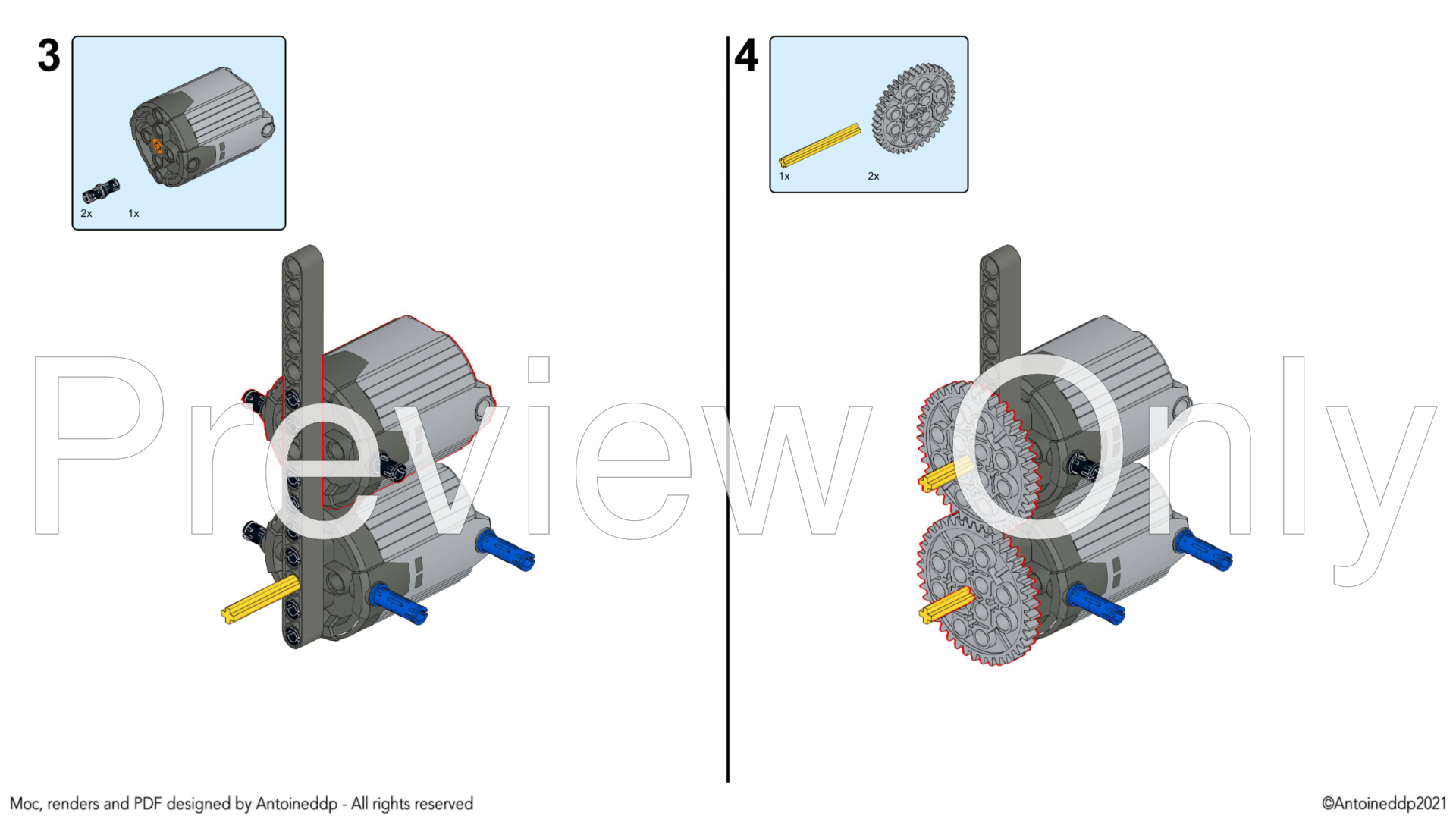 3

2x 1x

4

1x 2x

Preview Only

Moc, renders and PDF designed by Antoineddp - All rights reserved

©Antoineddp2021