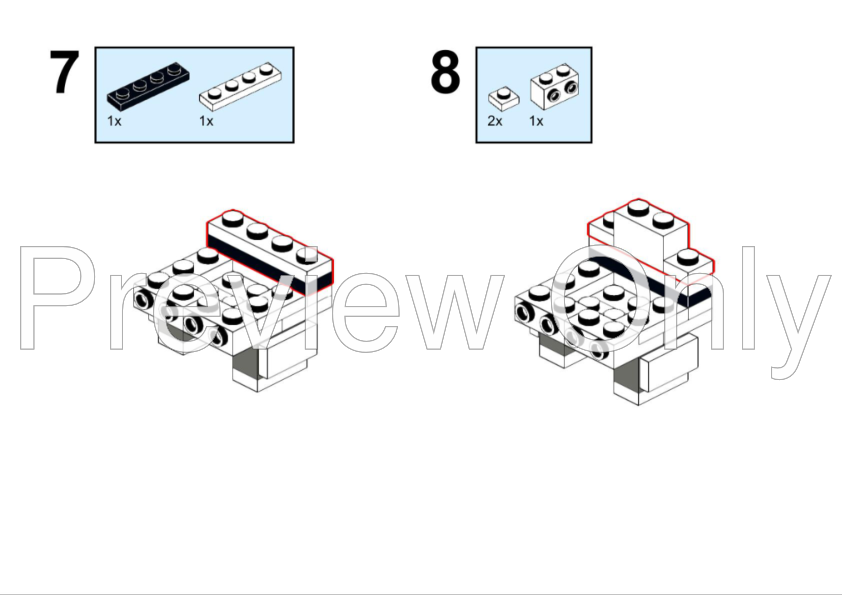 7

1x 1x

8

2x 1x

Preview Only