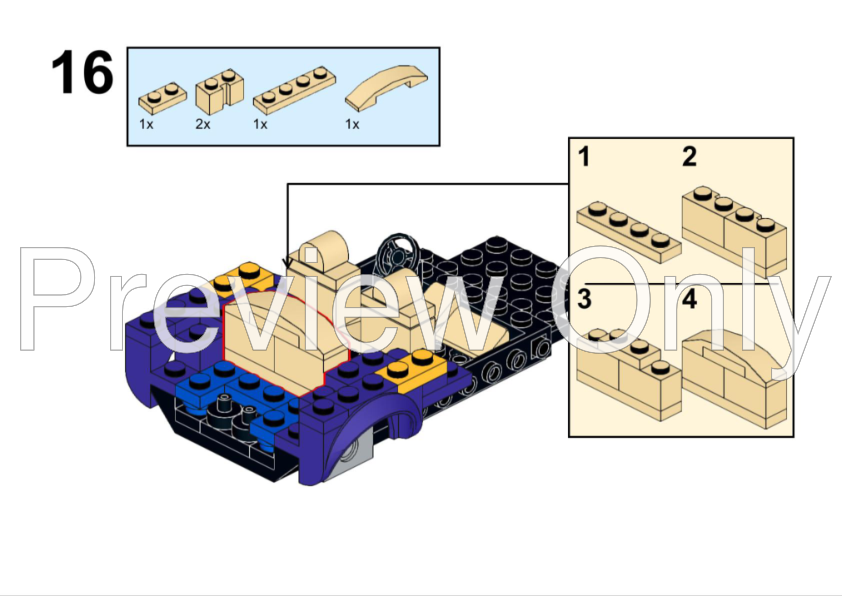 16

1x 2x 1x 1x

1 2

3 4

Preview Only