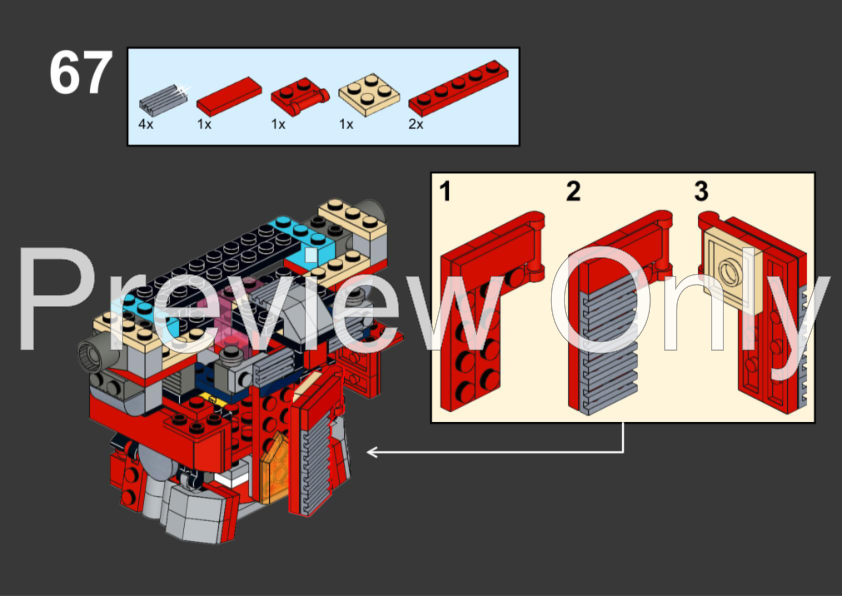 67

4x 1x 1x 1x 2x

1 2 3

Preview Only