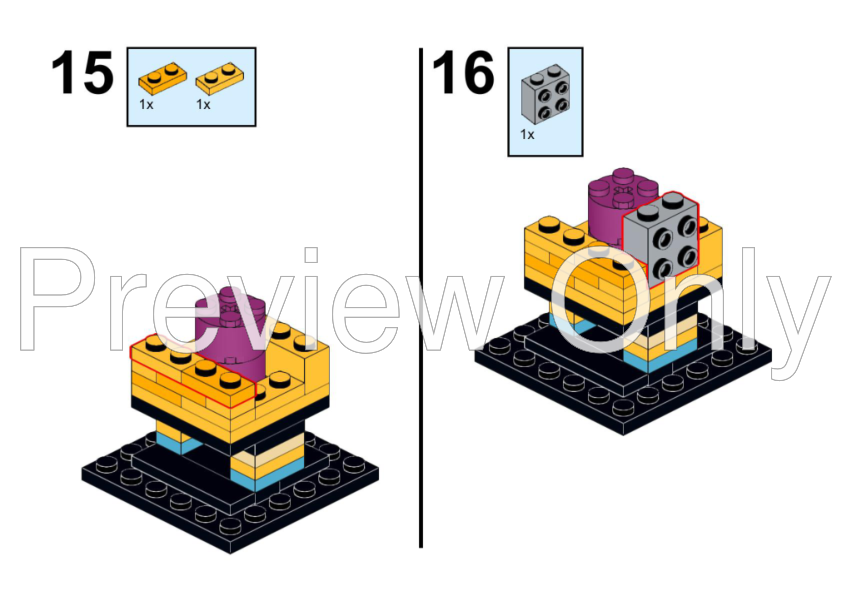 15

1x 1x

16

1x

Preview Only