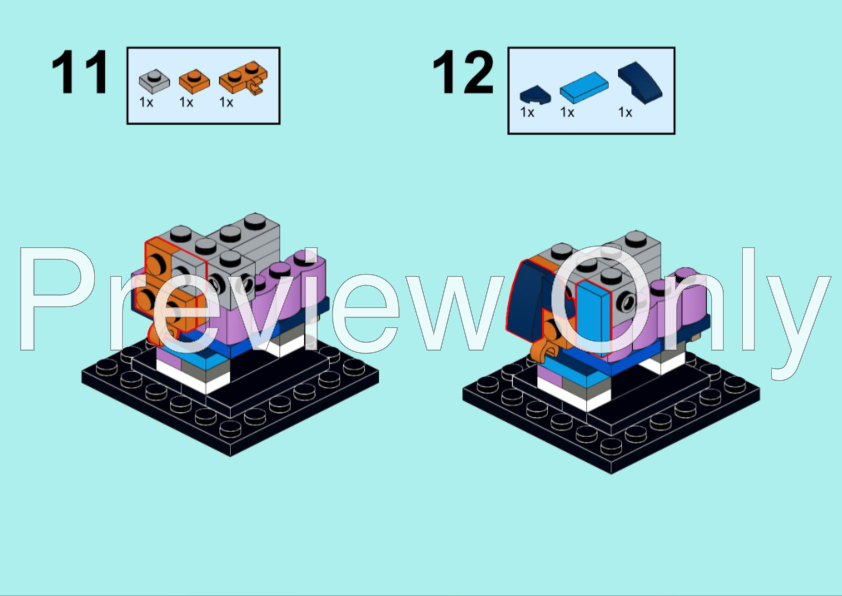 11

1x 1x 1x

12

1x 1x 1x

Preview Only