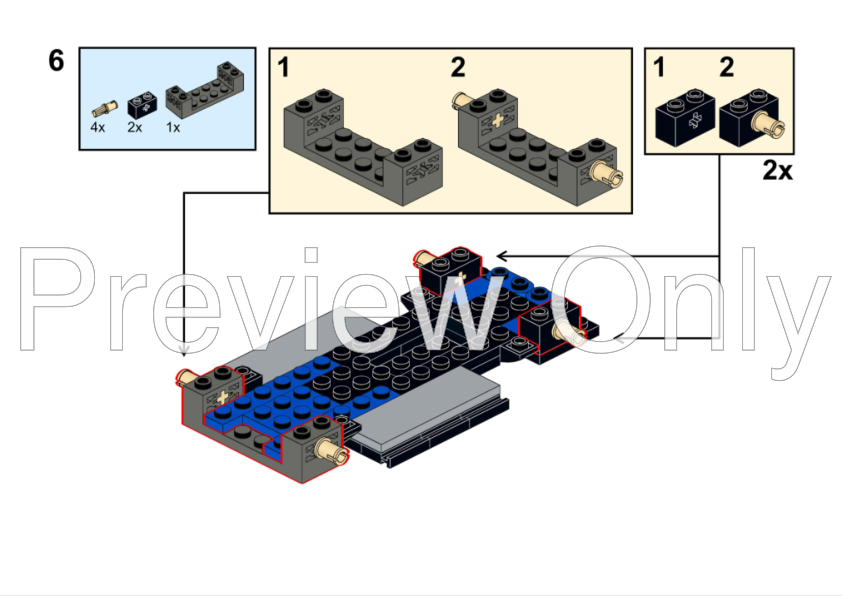 6

4x 2x 1x

1 2

1 2

2x

Preview Only