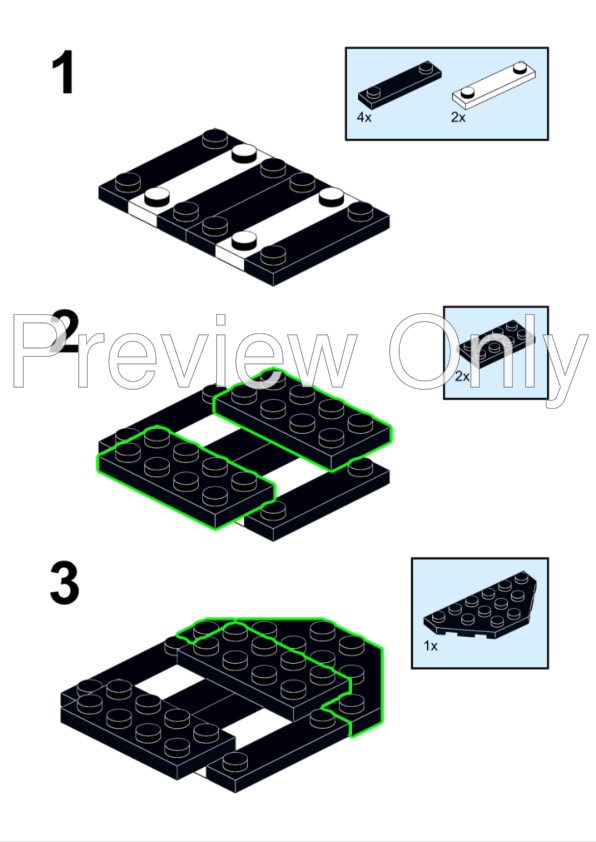 1

4x

2x

2

Preview Only

2x

3

1x