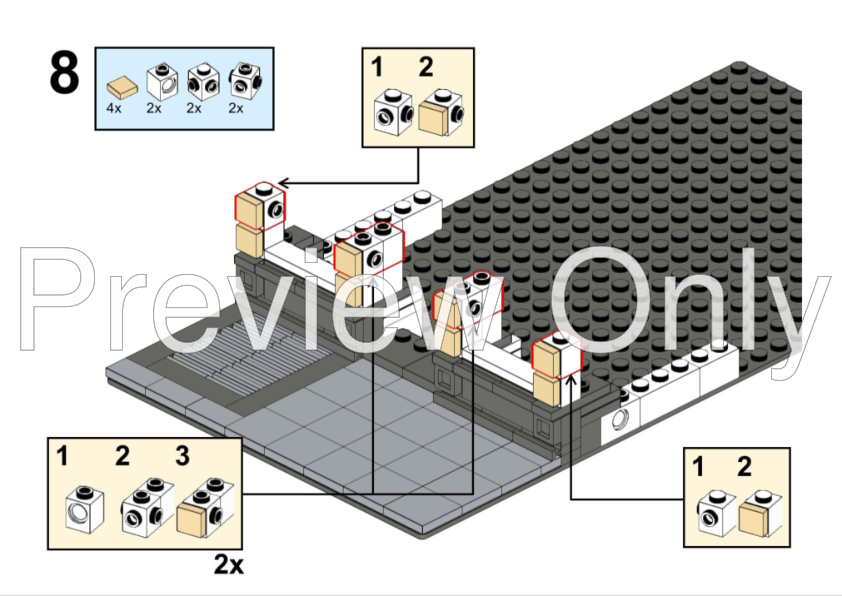 8
4x 2x 2x 2x
1 2
Preview Only
1 2 3
2x
1 2