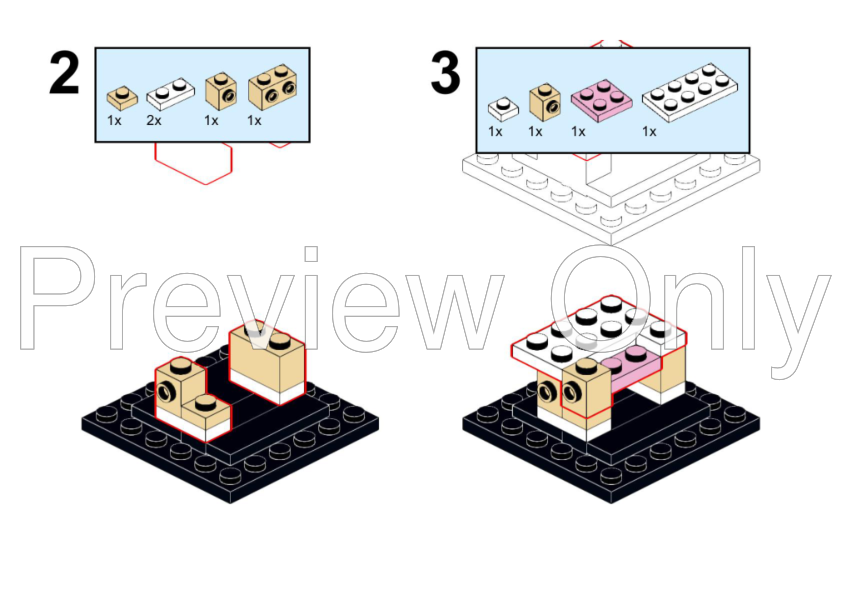 2

1x 2x 1x 1x

3

1x 1x 1x 1x

Preview Only