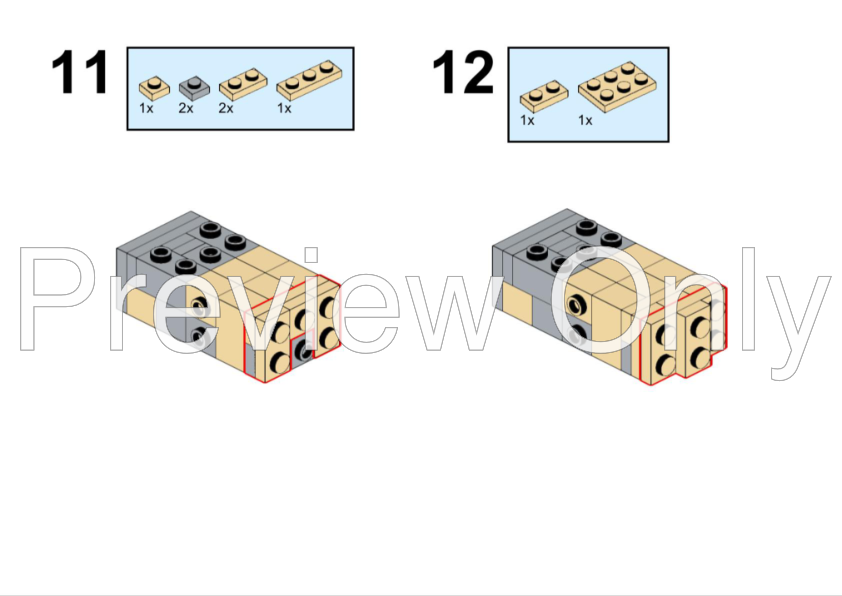 11

1x 2x 2x 1x

12

1x 1x

Preview Only