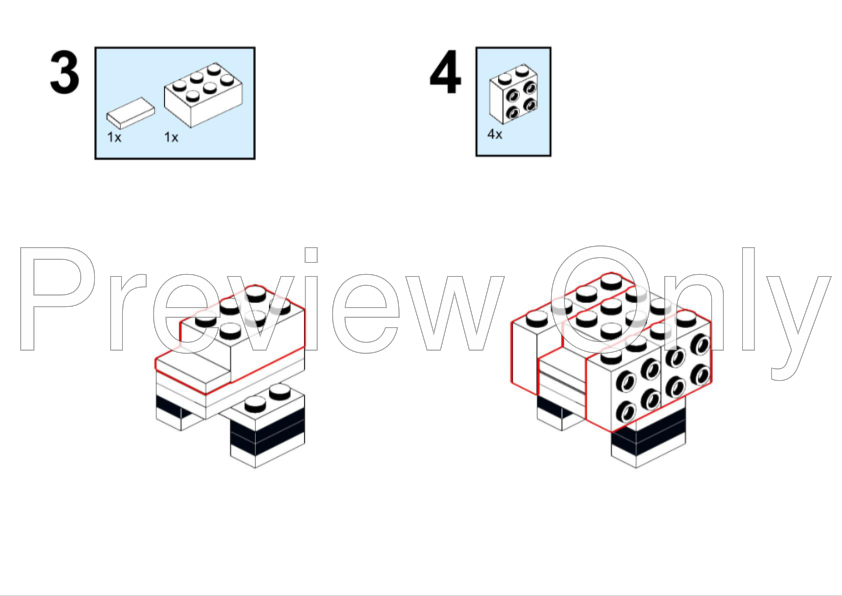 3

1x 1x

4

4x

Preview Only