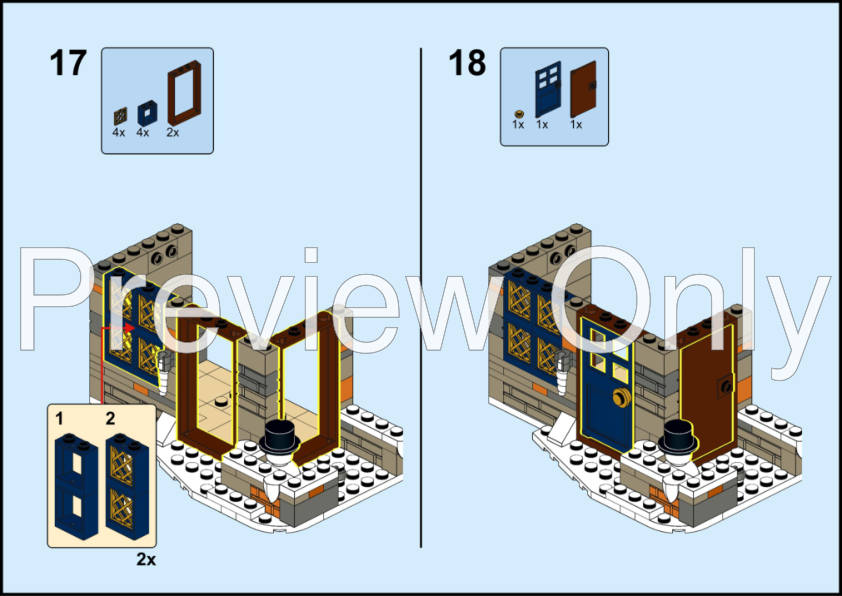 17

4x 4x 2x

1 2

2x

18

1x 1x 1x

Preview Only