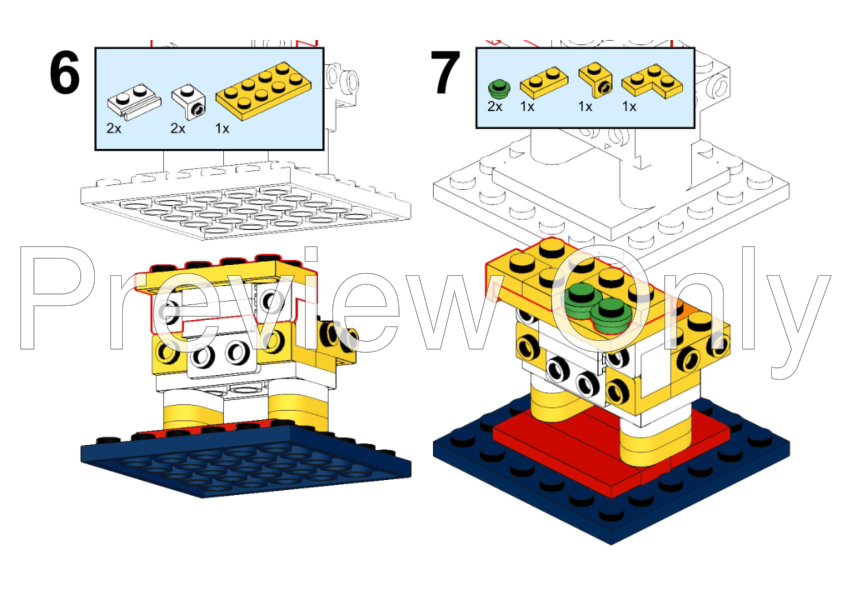 6

2x 2x 1x

7

2x 1x 1x 1x

Preview Only