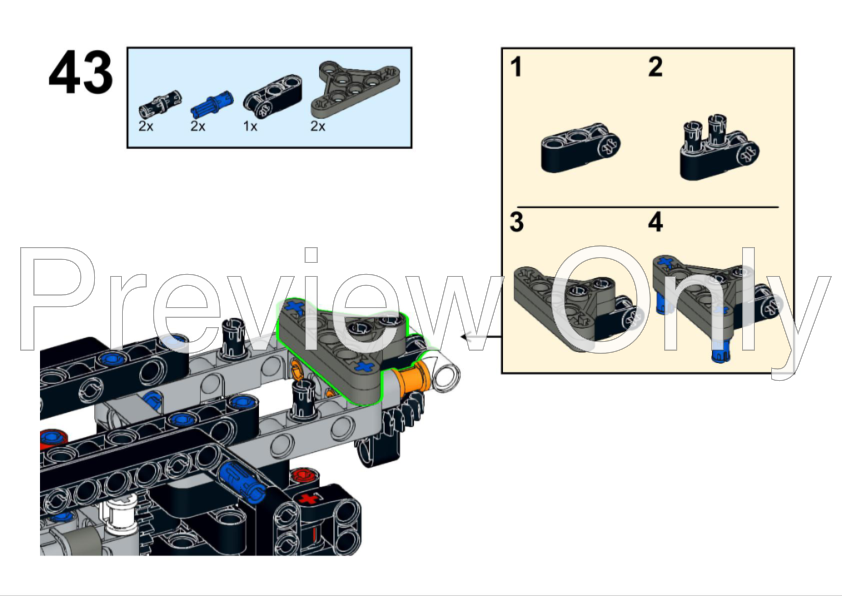 43

2x 2x 1x 2x

1 2

3 4

Preview Only